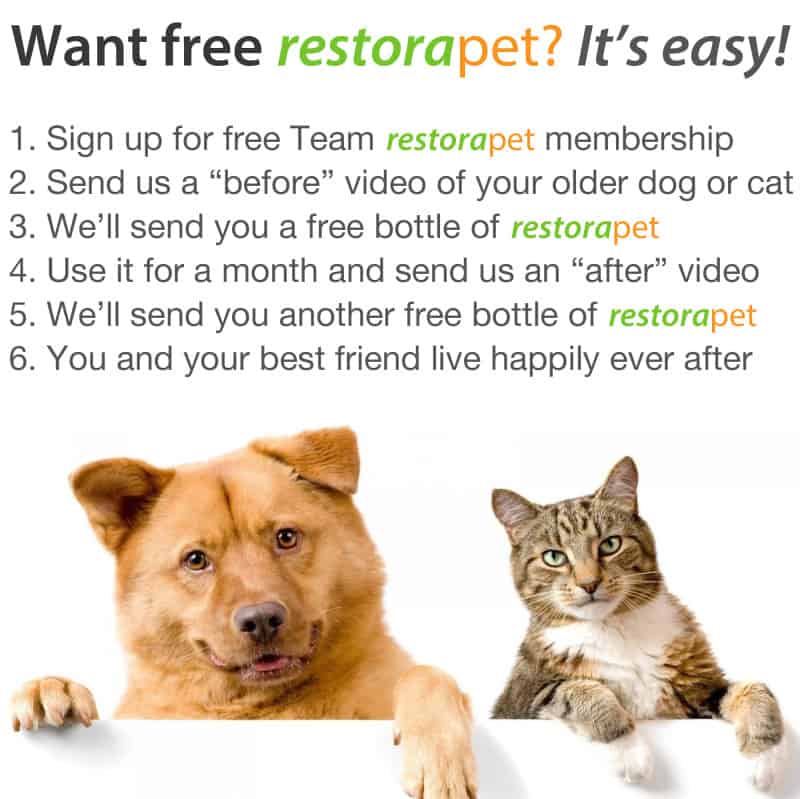 Want free restorapet? It's easy!

1. Sign up for free Team restorapet membership
2. Send us a "before" video of your older dog or cat
3. We'll send you a free bottle of restorapet
4. Use it for a month and send us an "after" video
5. We'll send you another free bottle of restorapet
6. You and your best friend live happily ever after